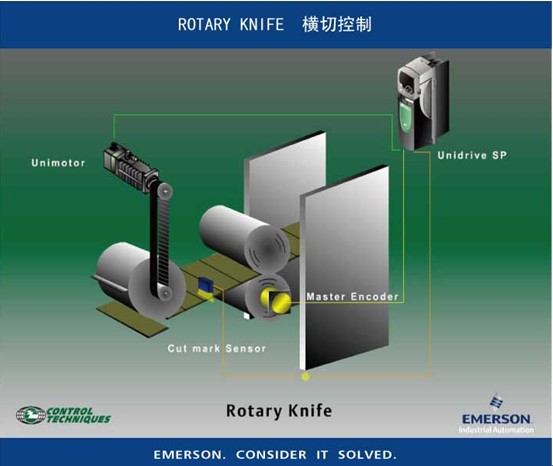 ROTARY KNIFE 横切控制

Unimotor

Unidrive SP

Master Encoder

Cut mark Sensor

CONTROL TECHNIQUES

Rotary Knife

EMERSON
Industrial Automation

EMERSON. CONSIDER IT SOLVED.